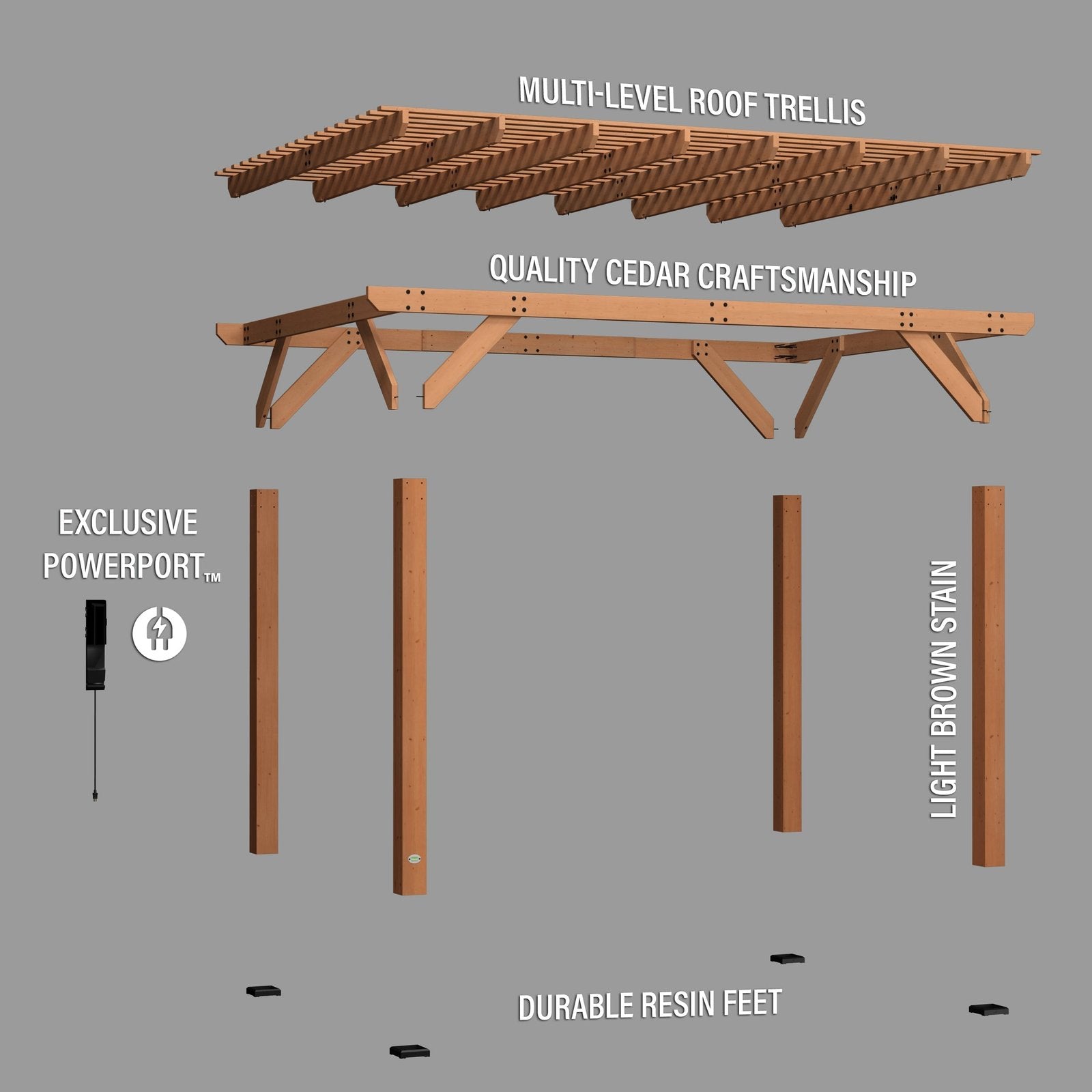 MULTI-LEVEL ROOF TRELLIS

QUALITY CEDAR CRAFTSMANSHIP

EXCLUSIVE POWERPORT™

LIGHT BROWN STAIN

DURABLE RESIN FEET